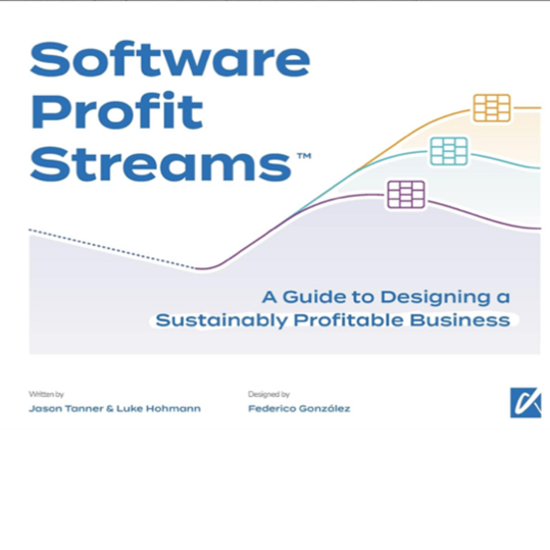 Software Profit Streams™

A Guide to Designing a Sustainably Profitable Business

Written by
Jason Tanner & Luke Hohmann

Designed by
Federico González